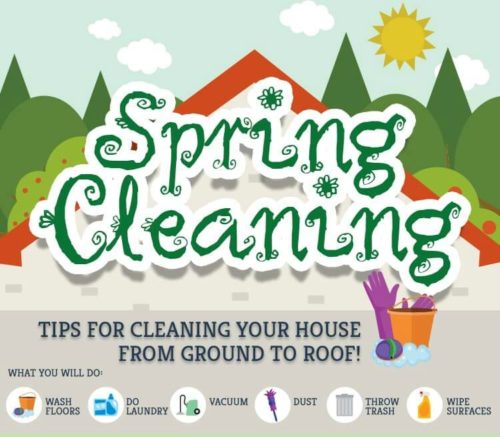 Spring Cleaning

TIPS FOR CLEANING YOUR HOUSE FROM GROUND TO ROOF!

WHAT YOU WILL DO:

WASH FLOORS

DO LAUNDRY

VACUUM

DUST

THROW TRASH

WIPE SURFACES