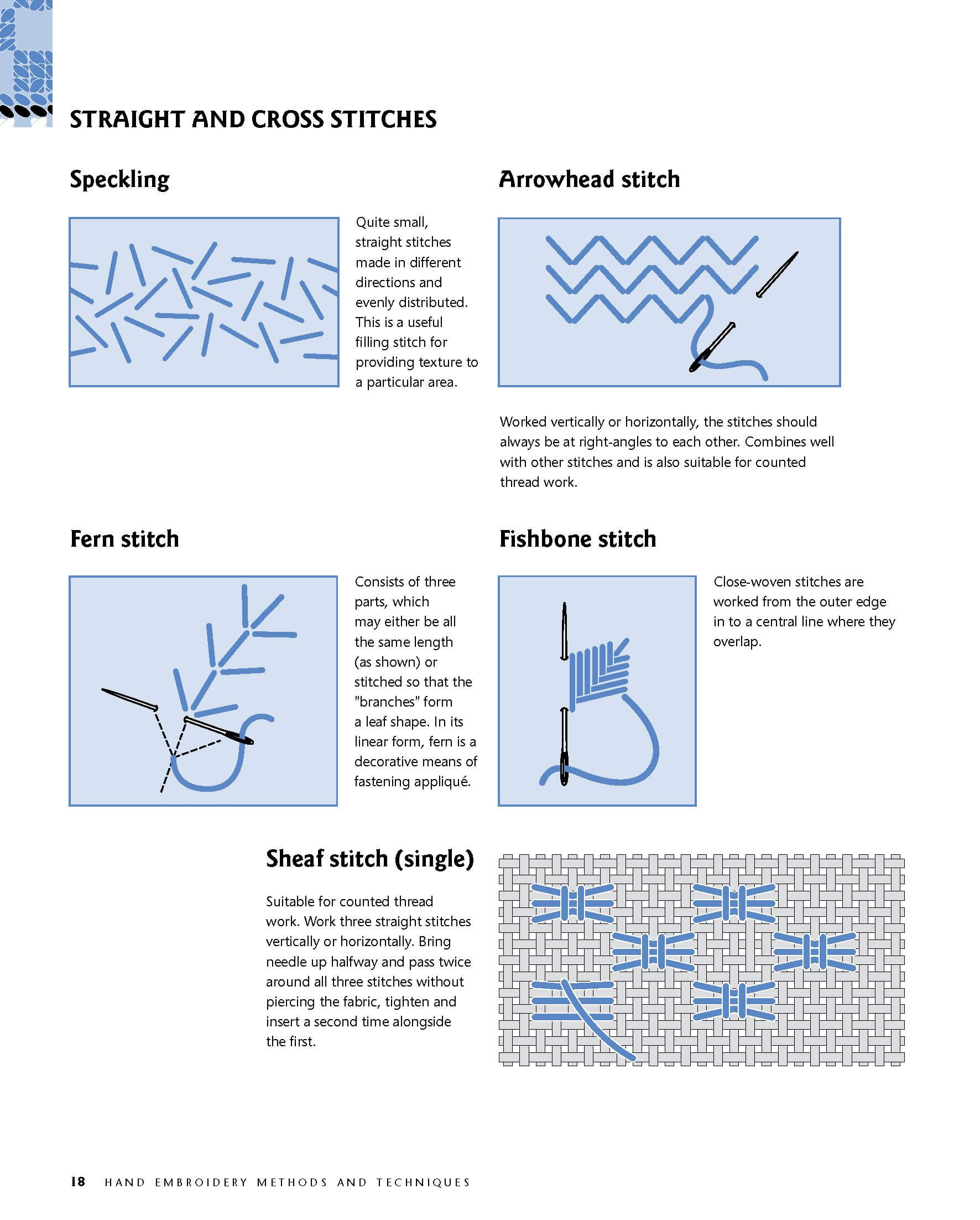 STRAIGHT AND CROSS STITCHES

Speckling

Quite small, straight stitches made in different directions and evenly distributed. This is a useful filling stitch for providing texture to a particular area.

Arrowhead stitch

Worked vertically or horizontally, the stitches should always be at right-angles to each other. Combines well with other stitches and is also suitable for counted thread work.

Fern stitch

Consists of three parts, which may either be all the same length (as shown) or stitched so that the "branches" form a leaf shape. In its linear form, fern is a decorative means of fastening appliqué.

Fishbone stitch

Close-woven stitches are worked from the outer edge in to a central line where they overlap.

Sheaf stitch (single)

Suitable for counted thread work. Work three straight stitches vertically or horizontally. Bring needle up halfway and pass twice around all three stitches without piercing the fabric, tighten and insert a second time alongside the first.

18 HAND EMBROIDERY METHODS AND TECHNIQUES